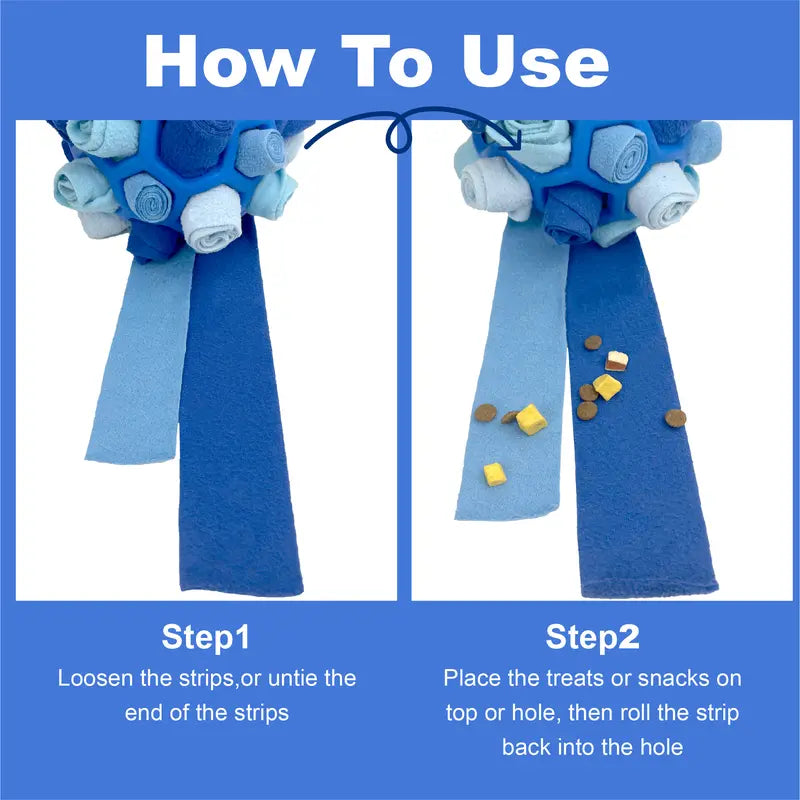 How To Use

Step1
Loosen the strips,or untie the end of the strips

Step2
Place the treats or snacks on top or hole, then roll the strip back into the hole