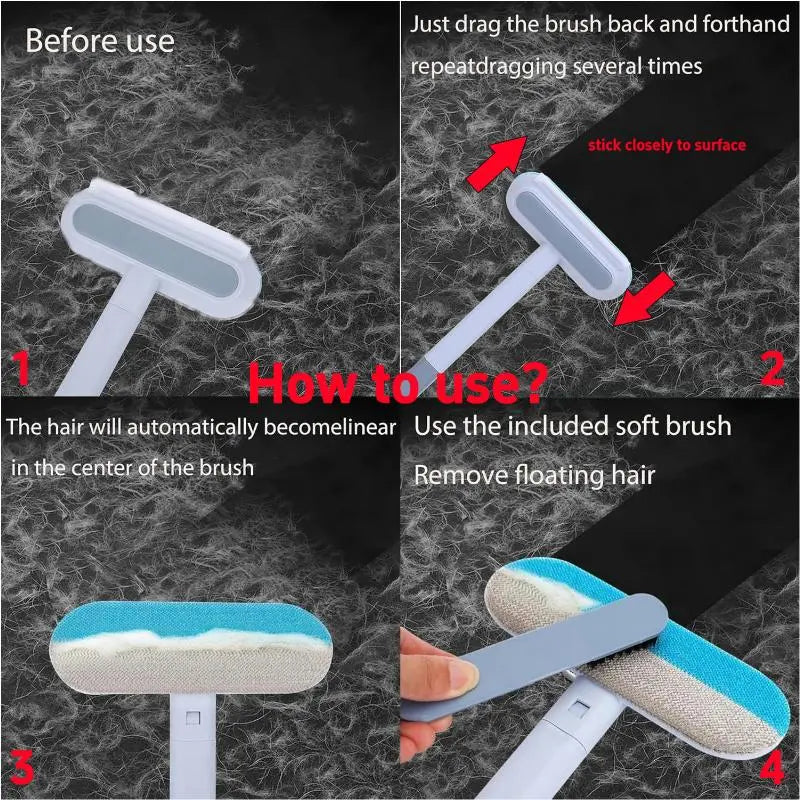 Before use

1

Just drag the brush back and forthand repeatdragging several times

stick closely to surface

2

How to use?

The hair will automatically becomelinear in the center of the brush

3

Use the included soft brush

Remove floating hair

4