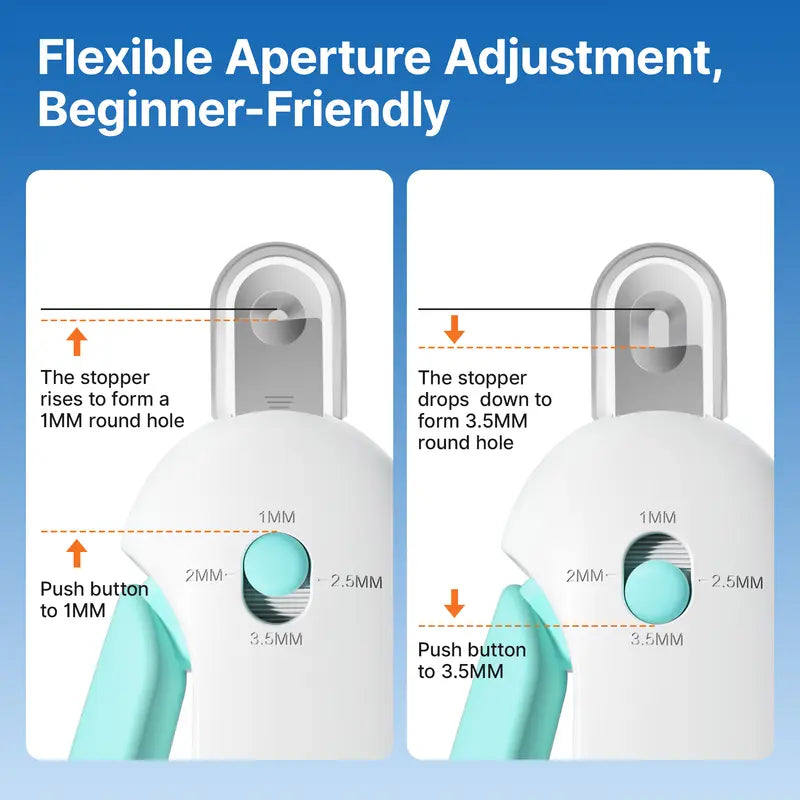 Flexible Aperture Adjustment, Beginner-Friendly

The stopper rises to form a 1MM round hole

1MM
2MM
2.5MM
3.5MM

Push button to 1MM

The stopper drops down to form 3.5MM round hole

1MM
2MM
2.5MM
3.5MM

Push button to 3.5MM