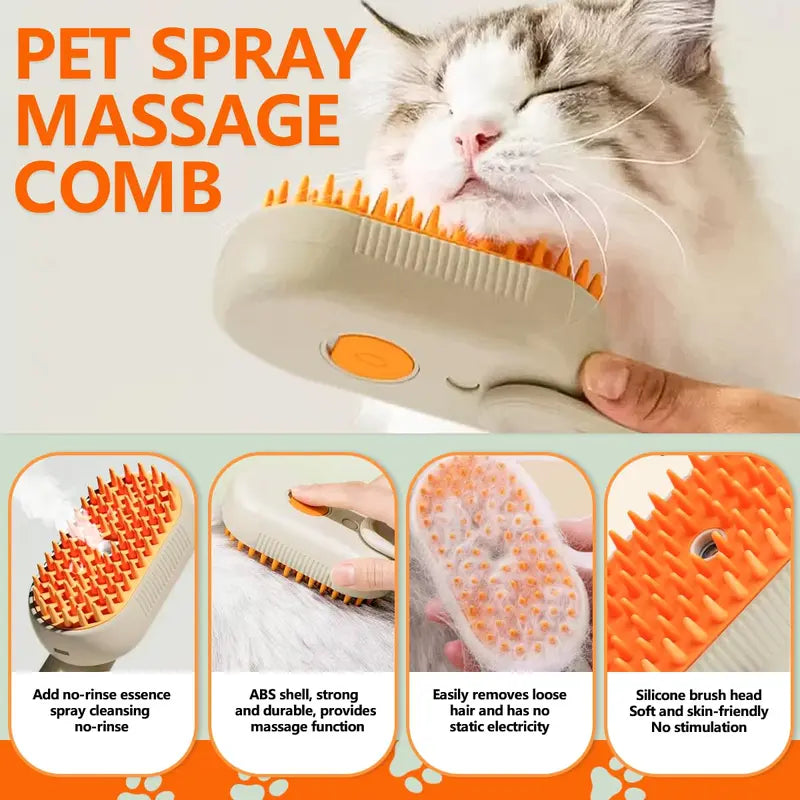 PET SPRAY MASSAGE COMB

Add no-rinse essence spray cleansing no-rinse

ABS shell, strong and durable, provides massage function

Easily removes loose hair and has no static electricity

Silicone brush head Soft and skin-friendly No stimulation